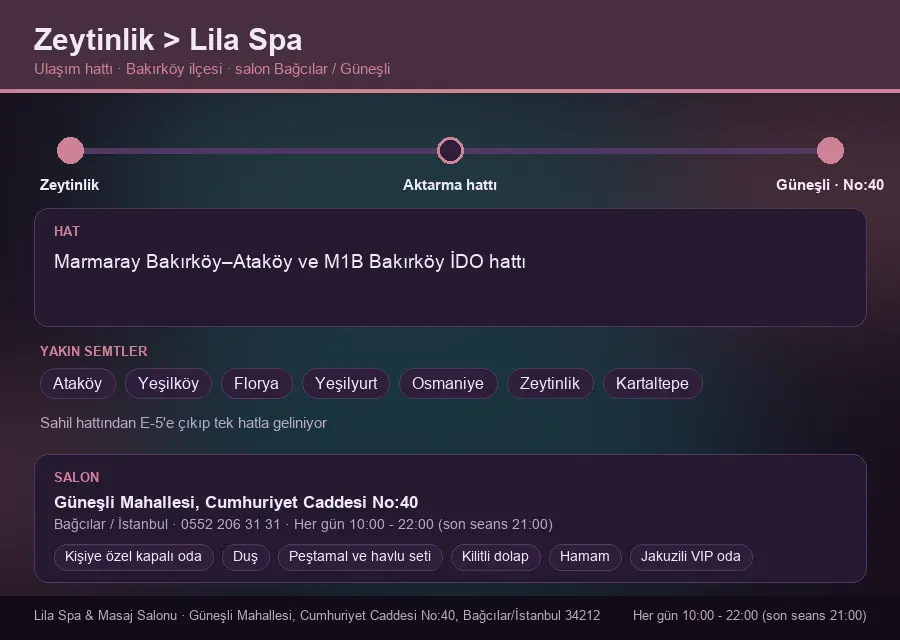 Zeytinlik > Lila Spa
Ulaşım hattı · Bakırköy ilçesi · salon Bağcılar / Güneşli

Zeytinlik
Aktarma hattı
Güneşli · No:40

HAT
Marmaray Bakırköy–Ataköy ve M1B Bakırköy İDO hattı

YAKIN SEMTLER
Ataköy
Yeşilköy
Florya
Yeşilyurt
Osmaniye
Zeytinlik
Kartaltepe

Sahil hattından E-5'e çıkıp tek hatla geliniyor

SALON
Güneşli Mahallesi, Cumhuriyet Caddesi No:40
Bağcılar / İstanbul · 0552 206 31 31 · Her gün 10:00 - 22:00 (son seans 21:00)
Kişiye özel kapalı oda
Duş
Peştamal ve havlu seti
Kilitli dolap
Hamam
Jakuzili VIP oda

Lila Spa & Masaj Salonu · Güneşli Mahallesi, Cumhuriyet Caddesi No:40, Bağcılar/İstanbul 34212
Her gün 10:00 - 22:00 (son seans 21:00)