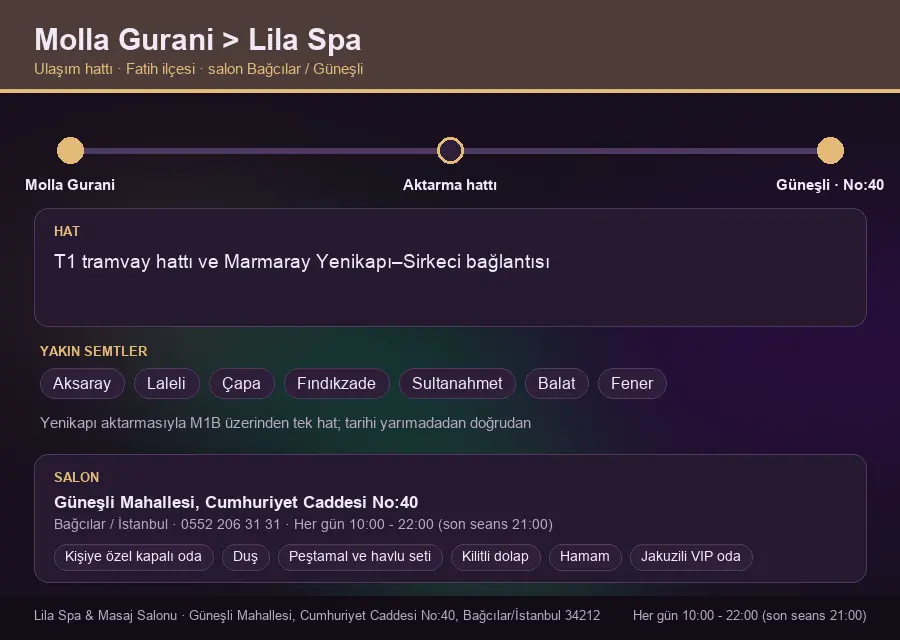 Molla Gurani > Lila Spa
Ulaşım hattı · Fatih ilçesi · salon Bağcılar / Güneşli

Molla Gurani
Aktarma hattı
Güneşli · No:40

HAT
T1 tramvay hattı ve Marmaray Yenikapı–Sirkeci bağlantısı

YAKIN SEMTLER
Aksaray
Laleli
Çapa
Fındıkzade
Sultanahmet
Balat
Fener

Yenikapı aktarmasıyla M1B üzerinden tek hat; tarihi yarımadadan doğrudan

SALON
Güneşli Mahallesi, Cumhuriyet Caddesi No:40
Bağcılar / İstanbul · 0552 206 31 31 · Her gün 10:00 - 22:00 (son seans 21:00)
Kişiye özel kapalı oda
Duş
Peştamal ve havlu seti
Kilitli dolap
Hamam
Jakuzili VIP oda

Lila Spa & Masaj Salonu · Güneşli Mahallesi, Cumhuriyet Caddesi No:40, Bağcılar/İstanbul 34212
Her gün 10:00 - 22:00 (son seans 21:00)