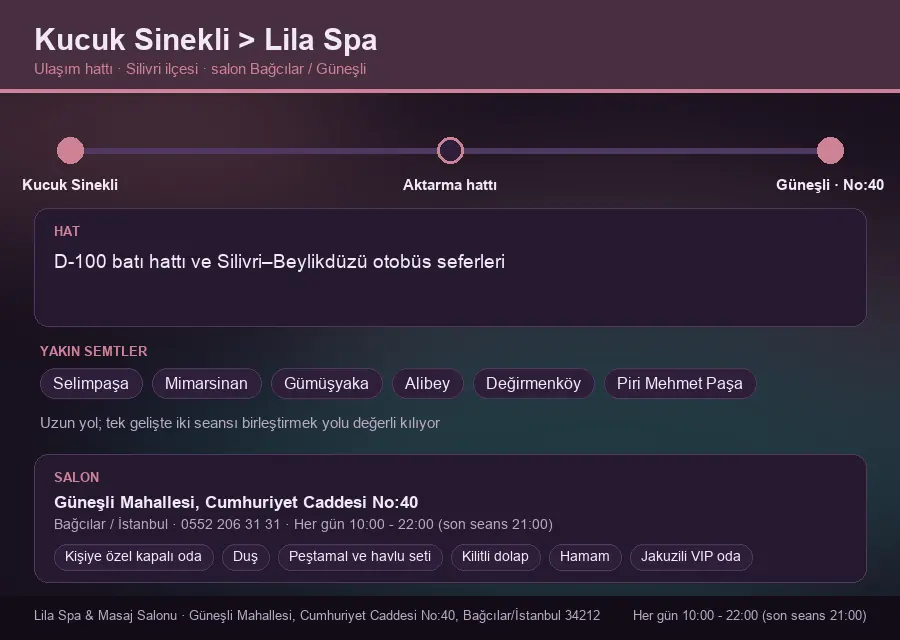 Kucuk Sinekli > Lila Spa
Ulaşım hattı · Silivri ilçesi · salon Bağcılar / Güneşli

Kucuk Sinekli
Aktarma hattı
Güneşli · No:40

HAT
D-100 batı hattı ve Silivri–Beylikdüzü otobüs seferleri

YAKIN SEMTLER
Selimpaşa
Mimarsinan
Gümüşyaka
Alibey
Değirmenköy
Piri Mehmet Paşa

Uzun yol; tek gelişte iki seansı birleştirmek yolu değerli kılıyor

SALON
Güneşli Mahallesi, Cumhuriyet Caddesi No:40
Bağcılar / İstanbul · 0552 206 31 31 · Her gün 10:00 - 22:00 (son seans 21:00)
Kişiye özel kapalı oda
Duş
Peştamal ve havlu seti
Kilitli dolap
Hamam
Jakuzili VIP oda

Lila Spa & Masaj Salonu · Güneşli Mahallesi, Cumhuriyet Caddesi No:40, Bağcılar/İstanbul 34212
Her gün 10:00 - 22:00 (son seans 21:00)