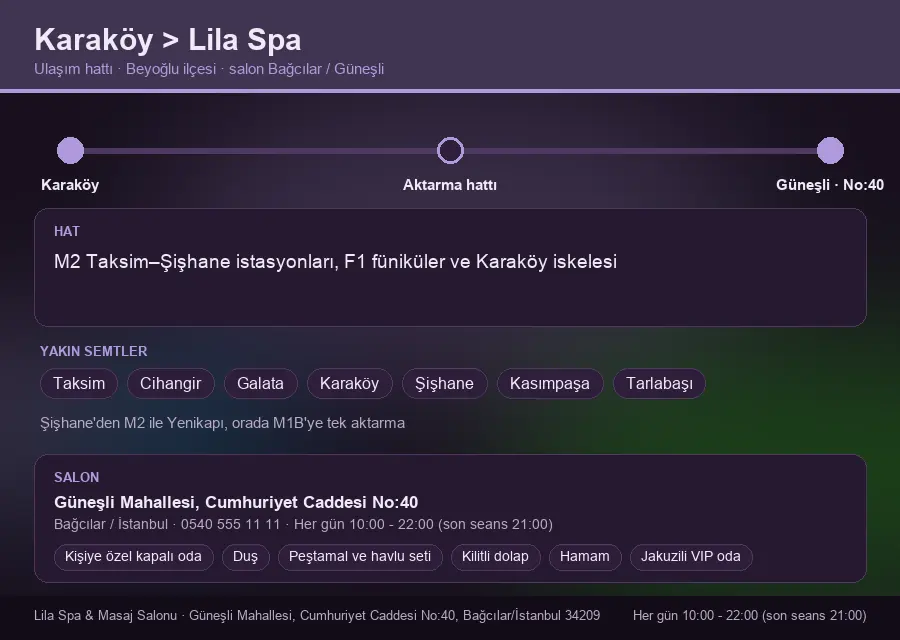 Karaköy > Lila Spa
Ulaşım hattı · Beyoğlu ilçesi · salon Bağcılar / Güneşli

Karaköy
Aktarma hattı
Güneşli · No:40

HAT
M2 Taksim–Şişhane istasyonları, F1 füniküler ve Karaköy iskelesi

YAKIN SEMTLER
Taksim
Cihangir
Galata
Karaköy
Şişhane
Kasımpaşa
Tarlabaşı

Şişhane'den M2 ile Yenikapı, orada M1B'ye tek aktarma

SALON
Güneşli Mahallesi, Cumhuriyet Caddesi No:40
Bağcılar / İstanbul · 0540 555 11 11 · Her gün 10:00 - 22:00 (son seans 21:00)
Kişiye özel kapalı oda
Duş
Peştamal ve havlu seti
Kilitli dolap
Hamam
Jakuzili VIP oda

Lila Spa & Masaj Salonu · Güneşli Mahallesi, Cumhuriyet Caddesi No:40, Bağcılar/İstanbul 34209
Her gün 10:00 - 22:00 (son seans 21:00)